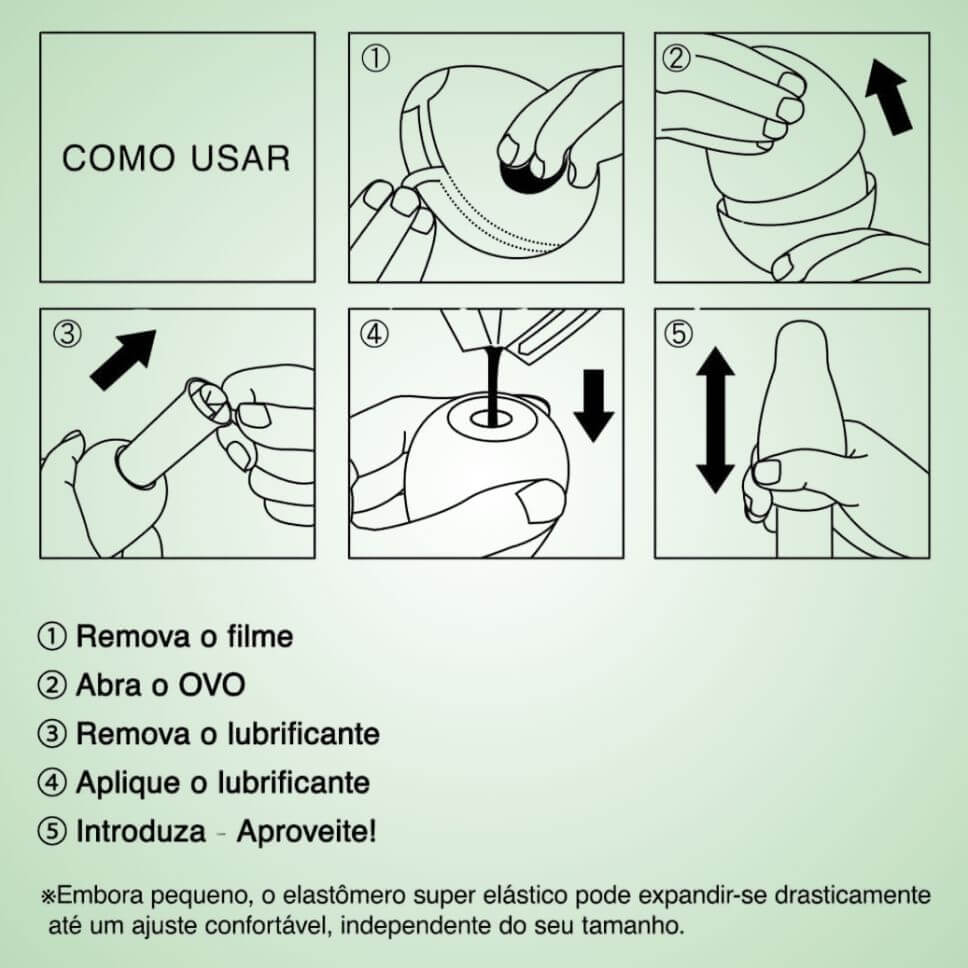 COMO USAR

①

②

③

④

⑤

① Remova o filme
② Abra o OVO
③ Remova o lubrificante
④ Aplique o lubrificante
⑤ Introduza - Aproveite!

※Embora pequeno, o elastômero super elástico pode expandir-se drasticamente até um ajuste confortável, independente do seu tamanho.